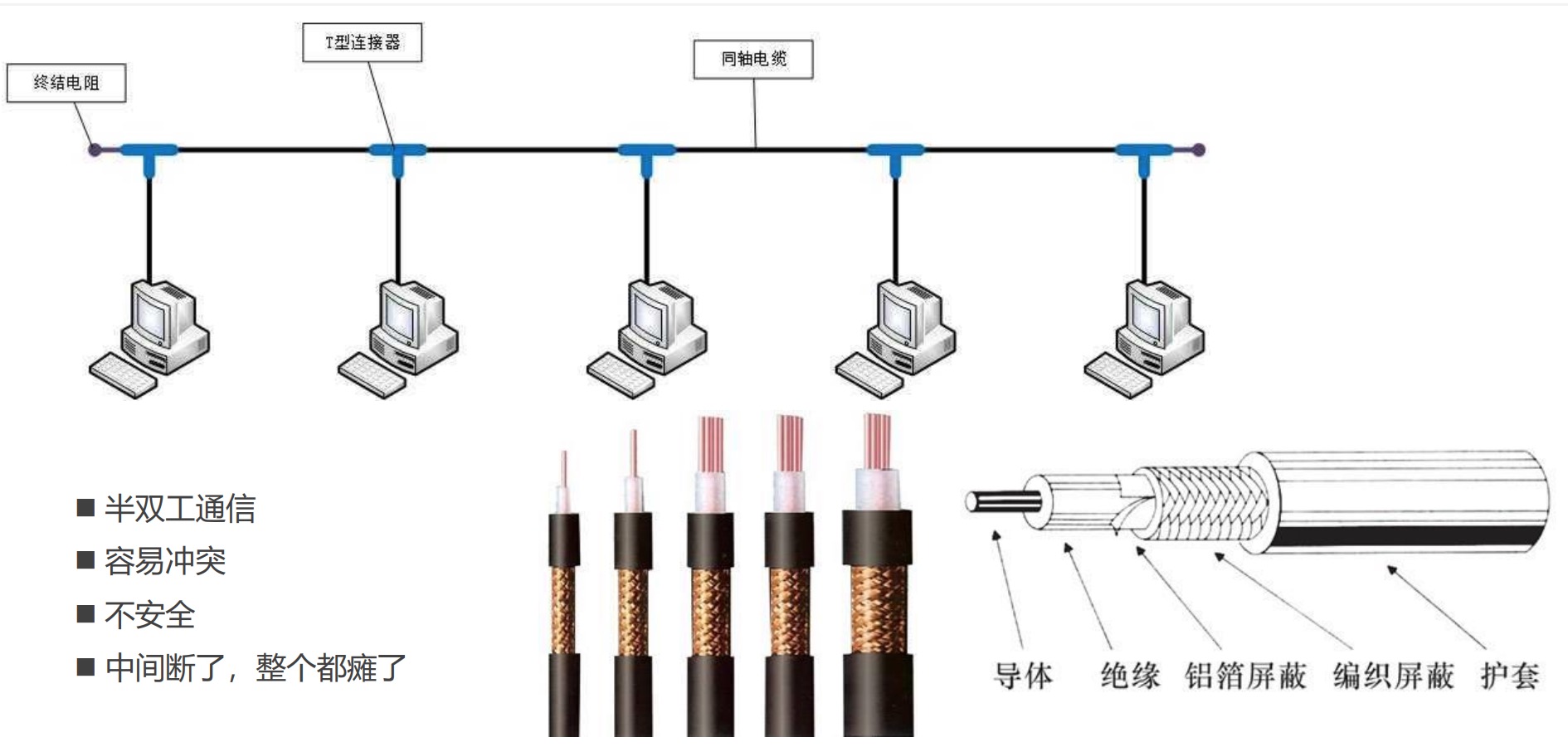 终结电阻

T型连接器

同轴电缆

■ 半双工通信
■ 容易冲突
■ 不安全
■ 中间断了，整个都瘫了

导体 绝缘 铝箔屏蔽 编织屏蔽 护套